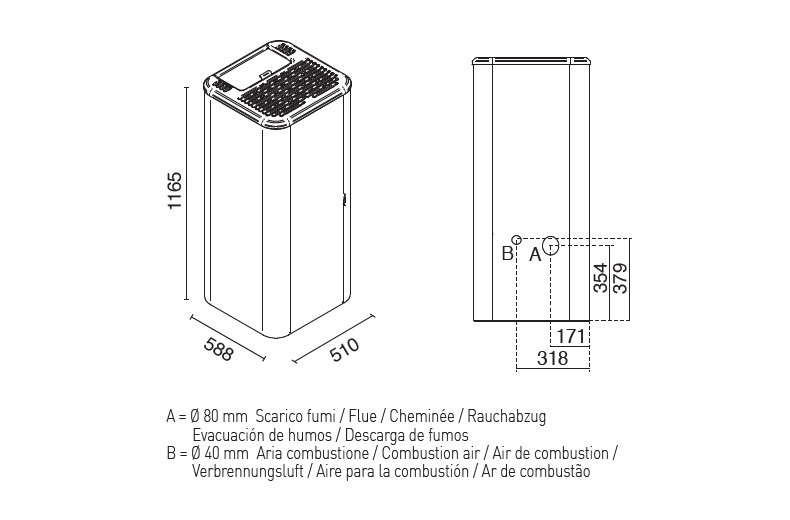 1165

588

510

B A

354

379

171

318

A = Ø 80 mm Scarico fumi / Flue / Cheminée / Rauchabzug
Evacuación de humos / Descarga de fumos
B = Ø 40 mm Aria combustione / Combustion air / Air de combustion /
Verbrennungsluft / Aire para la combustión / Ar de combustão